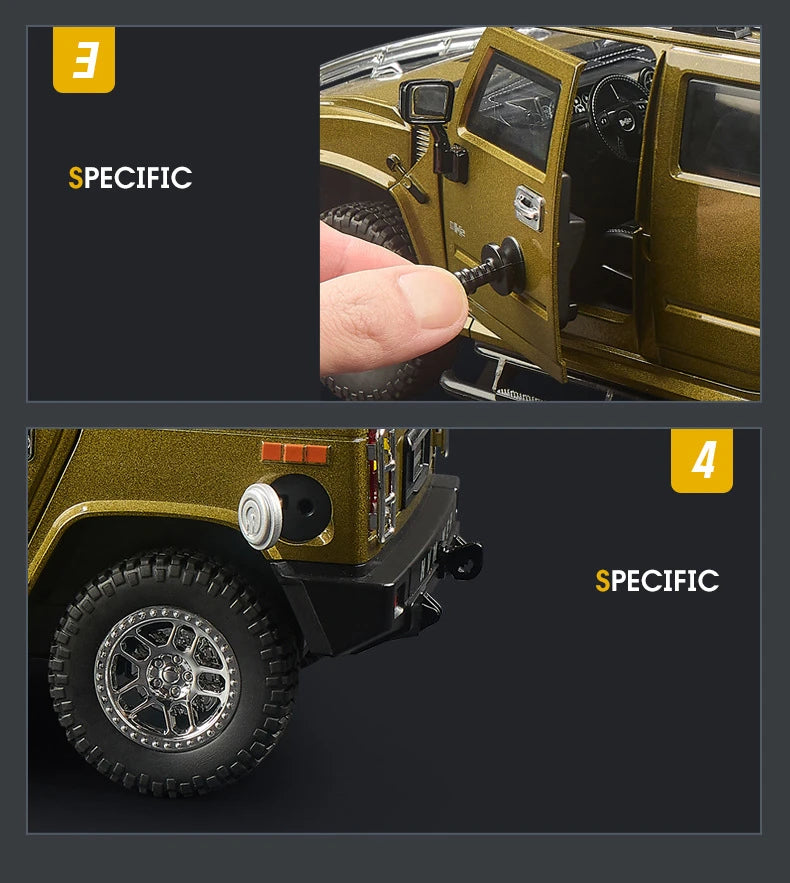 3

SPECIFIC

4

SPECIFIC