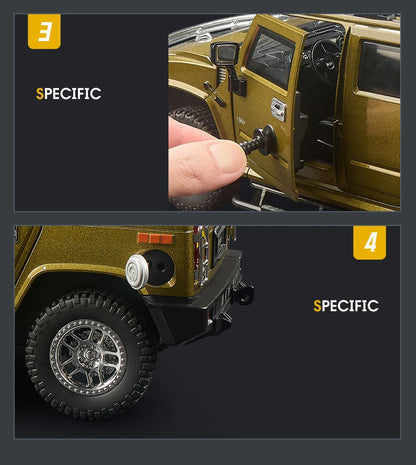 3

SPECIFIC

4

SPECIFIC